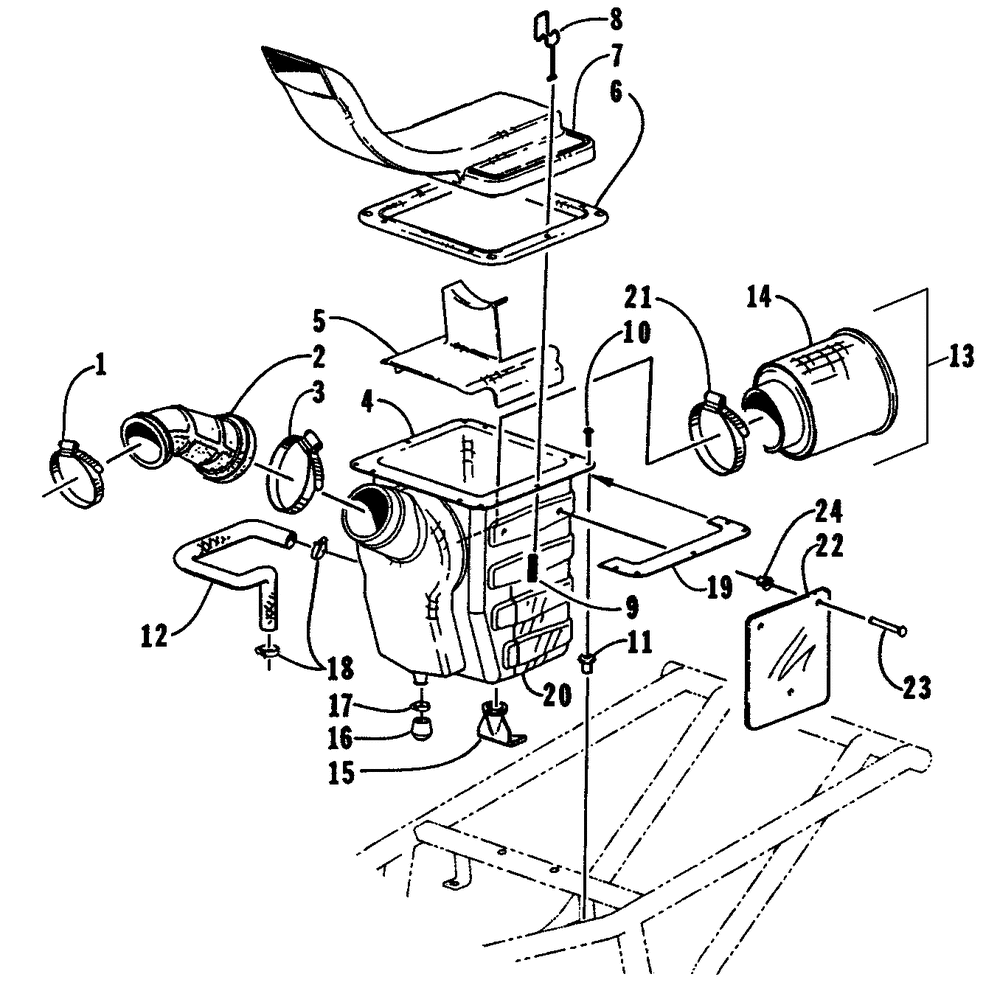 8
7
6
21
14
5
10
13
1
2
3
4
24
22
19
9
12
11
18
20
23
17
16
15